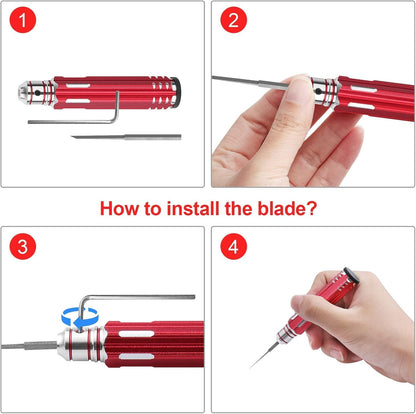 1

2

How to install the blade?

3

4